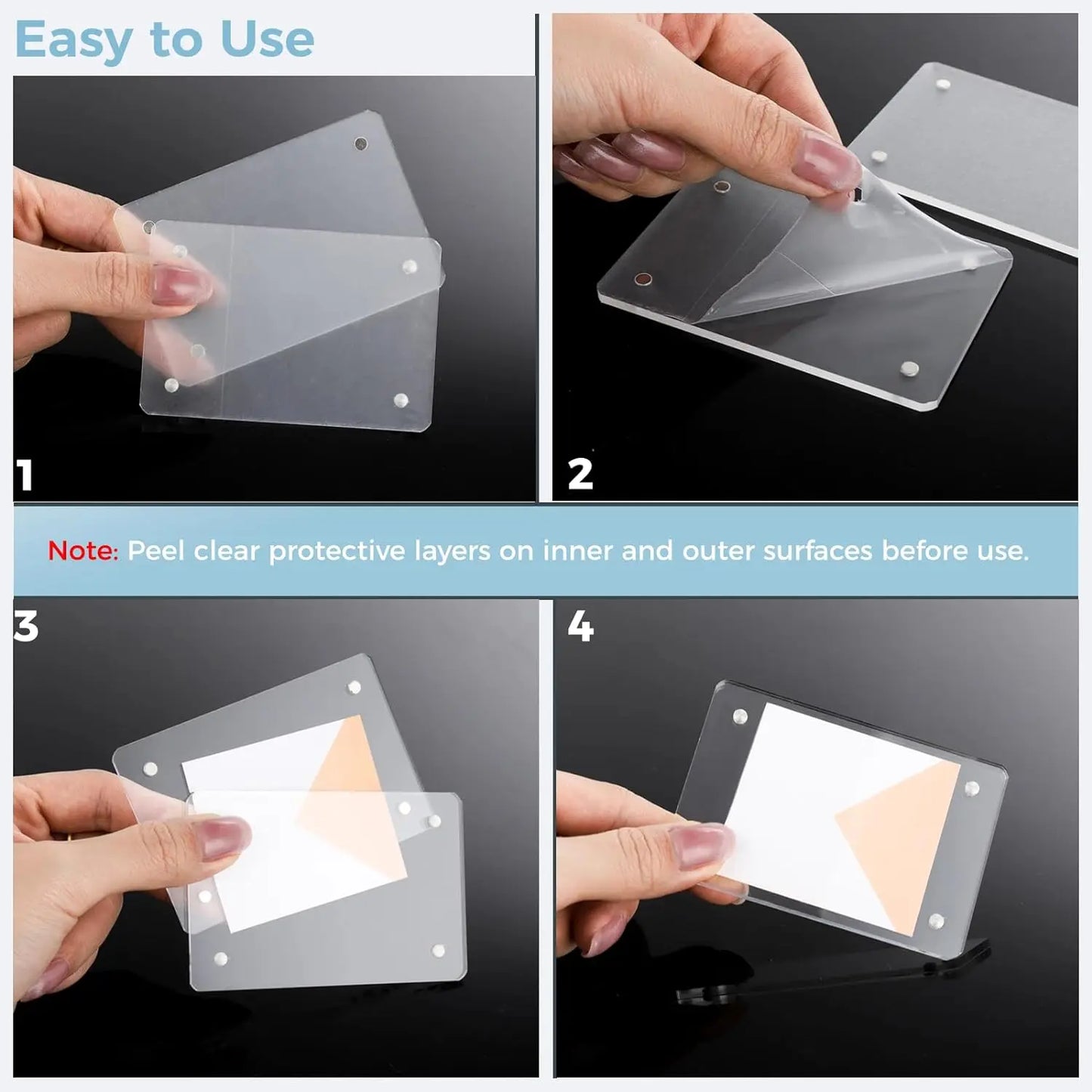 Easy to Use

1

2

Note: Peel clear protective layers on inner and outer surfaces before use.

3

4